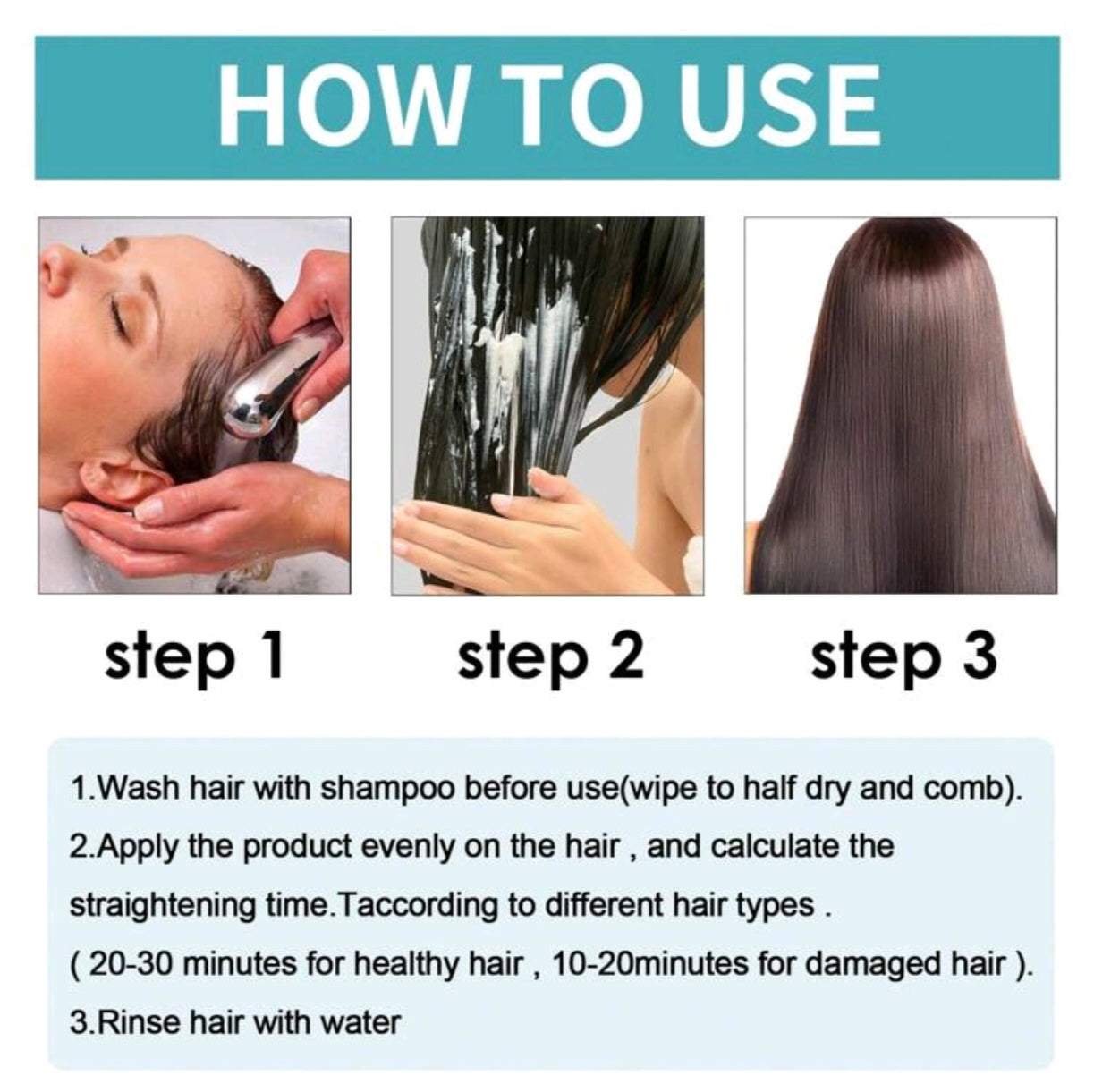 HOW TO USE

step 1

step 2

step 3

1.Wash hair with shampoo before use(wipe to half dry and comb).
2.Apply the product evenly on the hair , and calculate the straightening time.Taccording to different hair types .
( 20-30 minutes for healthy hair , 10-20minutes for damaged hair ).
3.Rinse hair with water