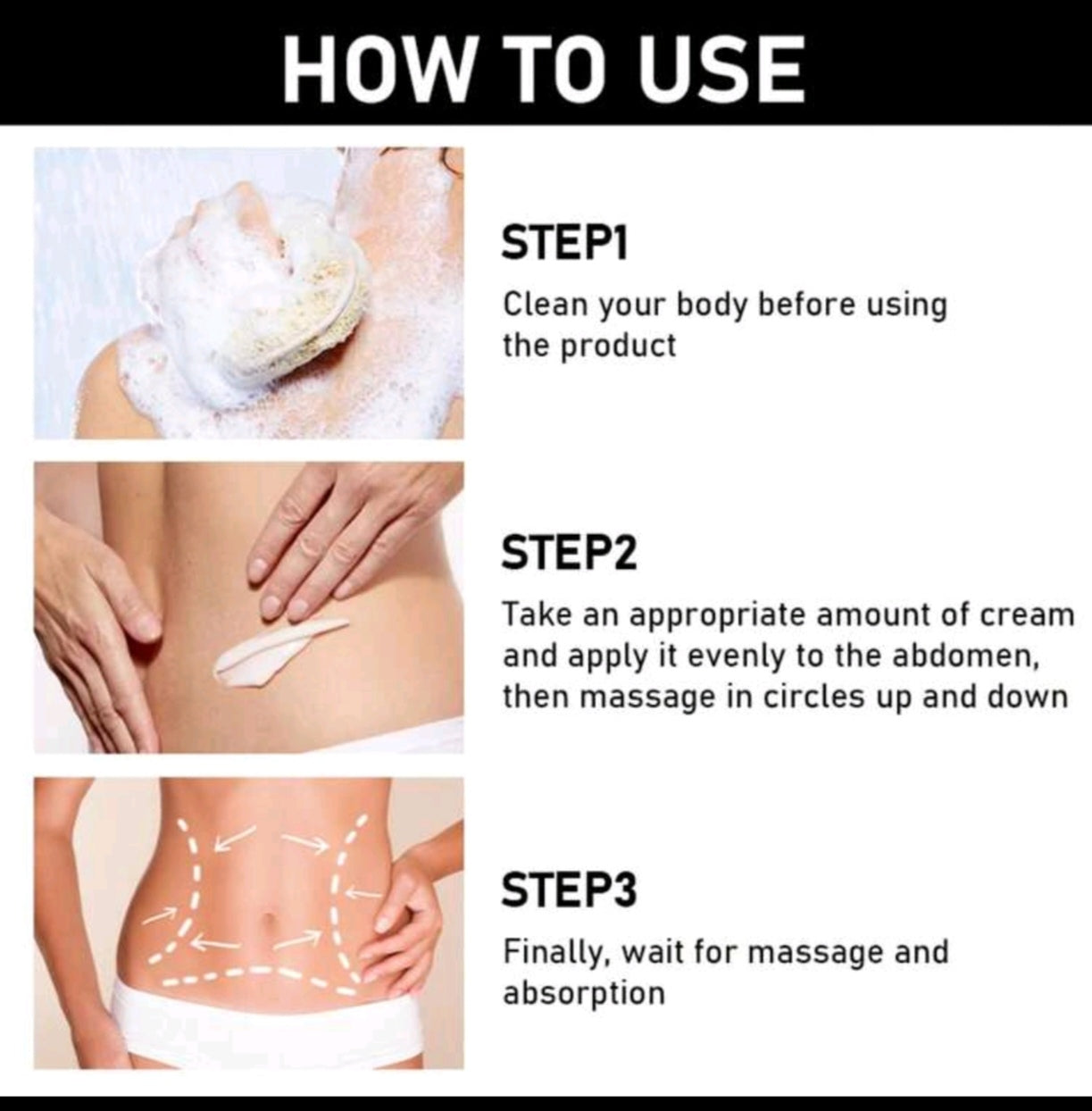 HOW TO USE

STEP1

Clean your body before using the product

STEP2

Take an appropriate amount of cream and apply it evenly to the abdomen, then massage in circles up and down

STEP3

Finally, wait for massage and absorption