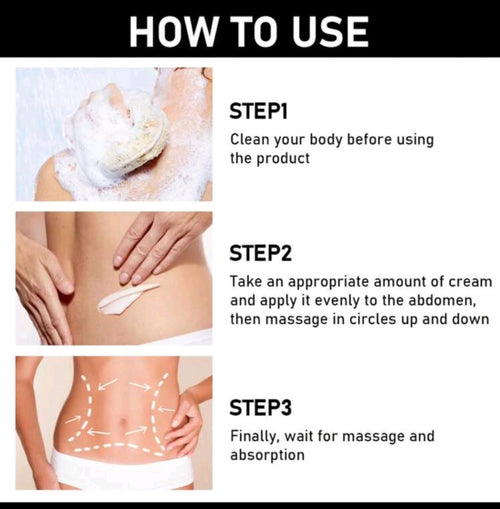 HOW TO USE

STEP1
Clean your body before using the product

STEP2
Take an appropriate amount of cream and apply it evenly to the abdomen, then massage in circles up and down

STEP3
Finally, wait for massage and absorption